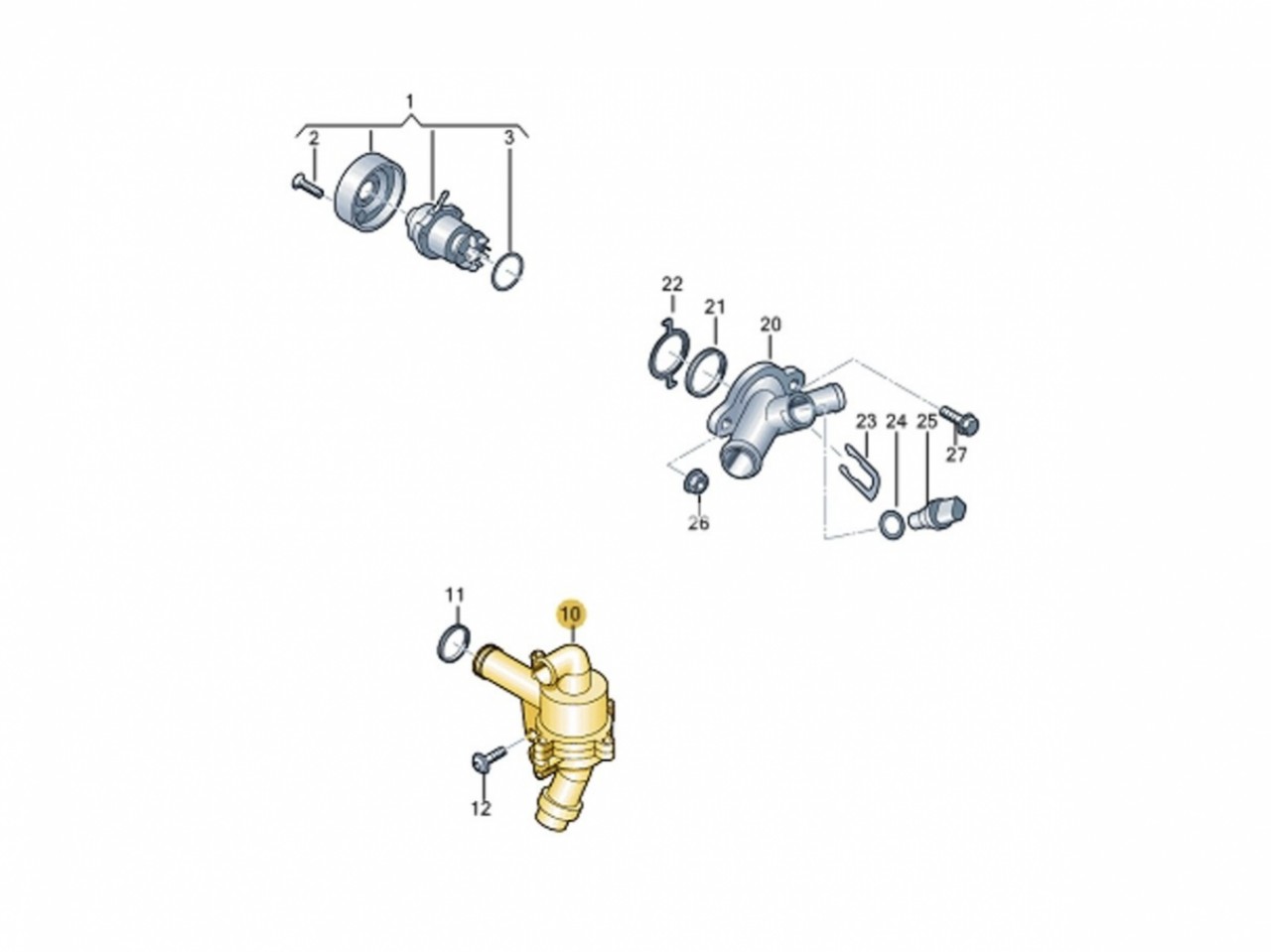 1
2
3
22
21
20
23
24
25
27
26
11
10
12