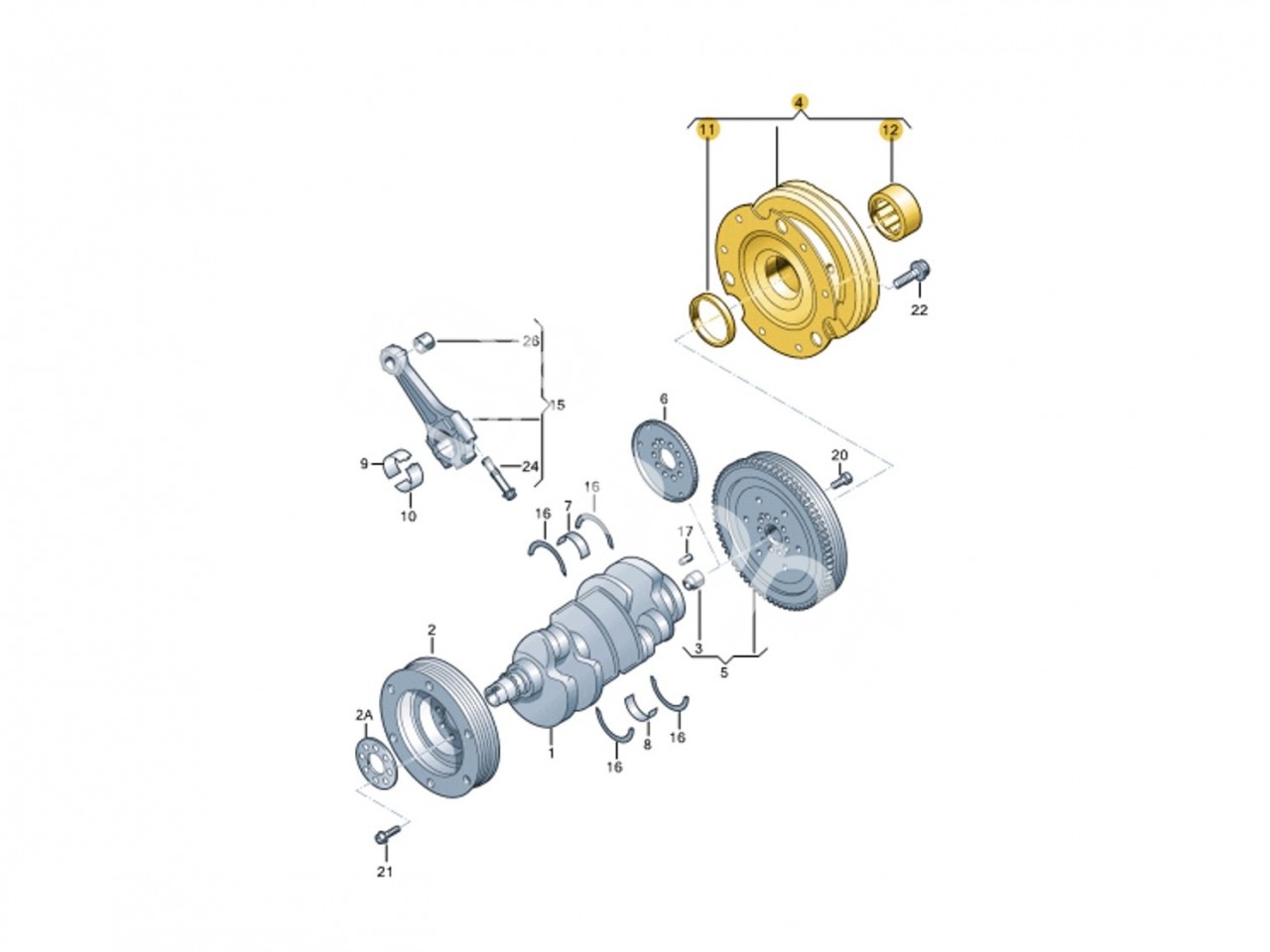 4
11
12
22
26
15
9
24
10
6
20
16
7
16
17
3
5
2
2A
1
16
8
16
21